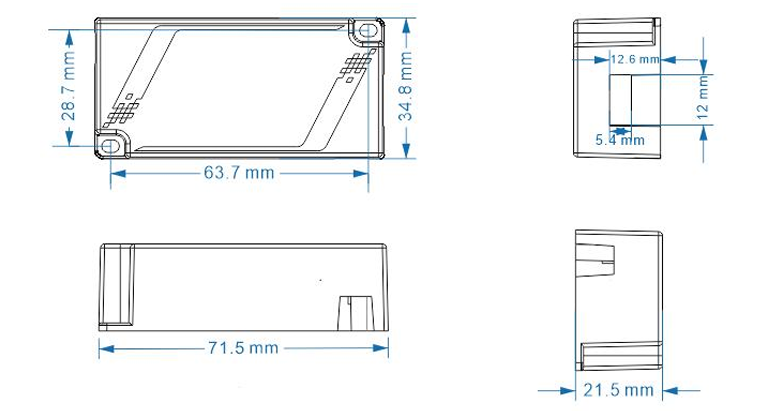 28.7 mm
34.8 mm
63.7 mm
12.6 mm
12 mm
5.4 mm
71.5 mm
21.5 mm